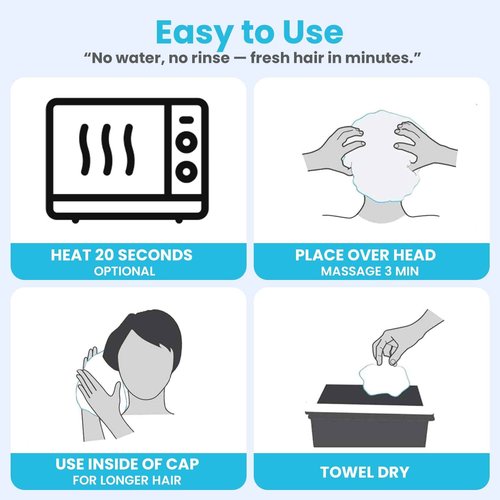 Easy to Use
“No water, no rinse — fresh hair in minutes.”

HEAT 20 SECONDS
OPTIONAL

PLACE OVER HEAD
MASSAGE 3 MIN

USE INSIDE OF CAP
FOR LONGER HAIR

TOWEL DRY