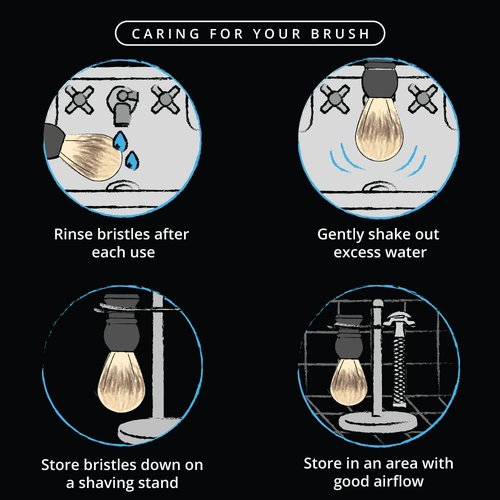 CARING FOR YOUR BRUSH

Rinse bristles after each use

Gently shake out excess water

Store bristles down on a shaving stand

Store in an area with good airflow