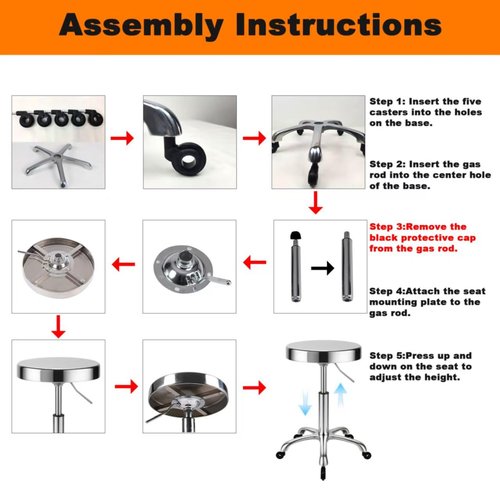 Assembly Instructions

Step 1: Insert the five casters into the holes on the base.

Step 2: Insert the gas rod into the center hole of the base.

Step 3:Remove the black protective cap from the gas rod.

Step 4:Attach the seat mounting plate to the gas rod.

Step 5:Press up and down on the seat to adjust the height.