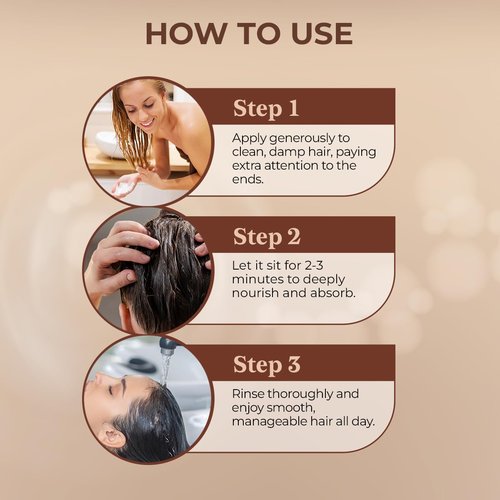 HOW TO USE

Step 1

Apply generously to clean, damp hair, paying extra attention to the ends.

Step 2

Let it sit for 2-3 minutes to deeply nourish and absorb.

Step 3

Rinse thoroughly and enjoy smooth, manageable hair all day.