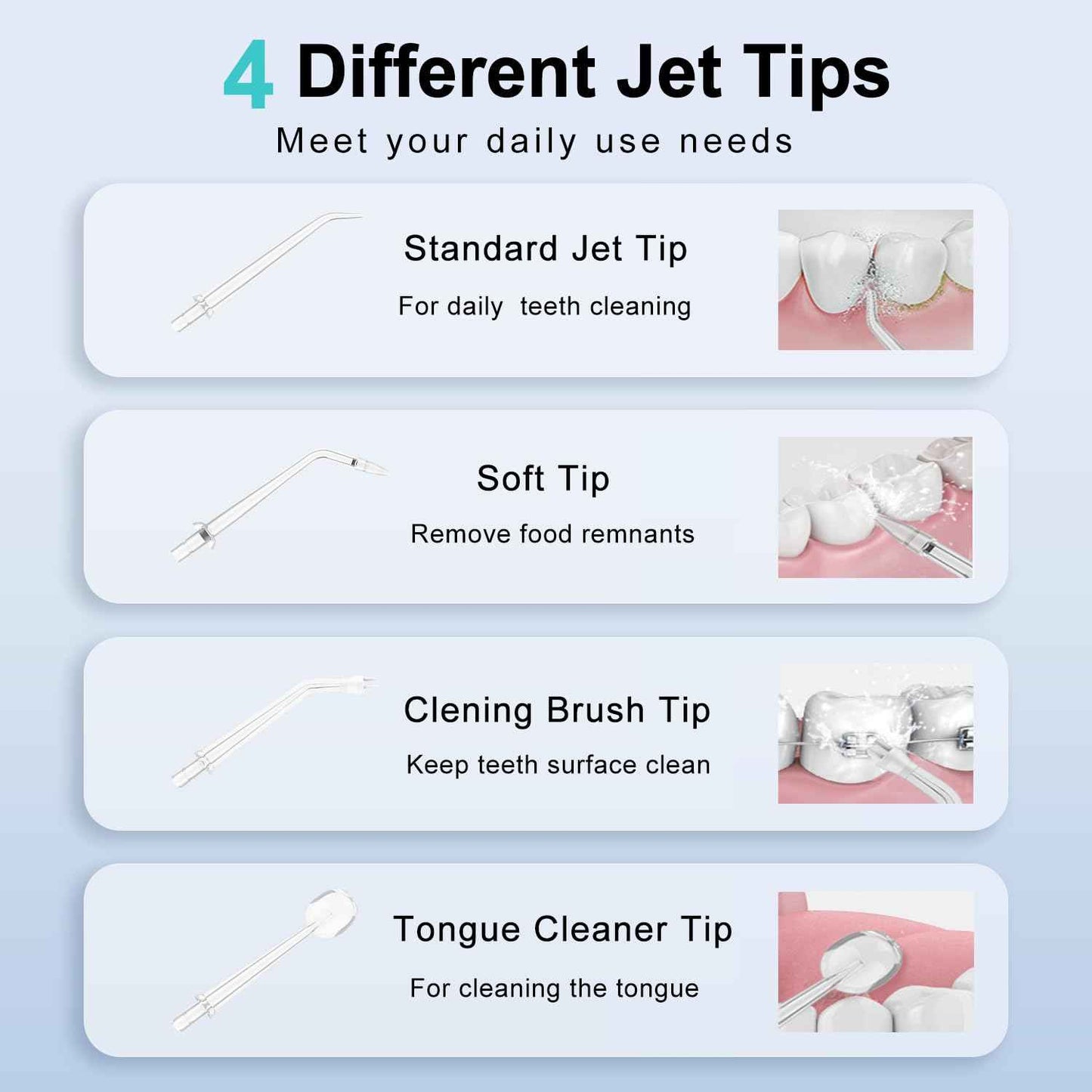 4 Different Jet Tips

Meet your daily use needs

Standard Jet Tip

For daily teeth cleaning

Soft Tip

Remove food remnants

Clening Brush Tip

Keep teeth surface clean

Tongue Cleaner Tip

For cleaning the tongue