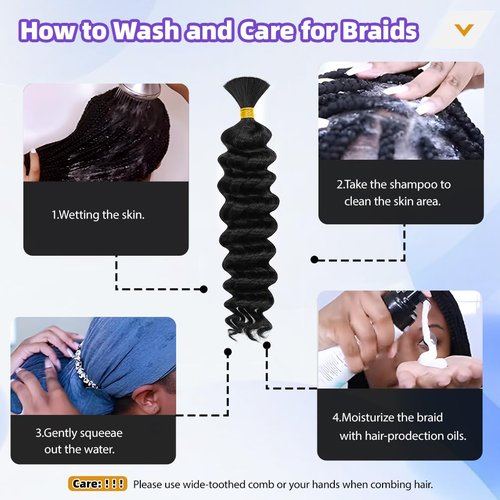 How to Wash and Care for Braids

1.Wetting the skin.

2.Take the shampoo to clean the skin area.

3.Gently squeeae out the water.

4.Moisturize the braid with hair-prodection oils.

Care: ! ! ! Please use wide-toothed comb or your hands when combing hair.