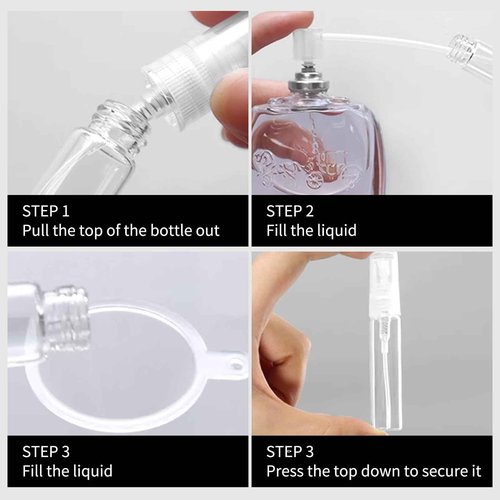 STEP 1
Pull the top of the bottle out

STEP 2
Fill the liquid

STEP 3
Fill the liquid

STEP 3
Press the top down to secure it