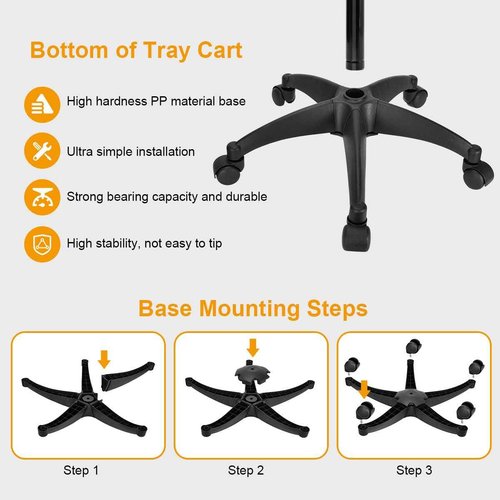 Bottom of Tray Cart

High hardness PP material base

Ultra simple installation

Strong bearing capacity and durable

High stability, not easy to tip

Base Mounting Steps

Step 1

Step 2

Step 3