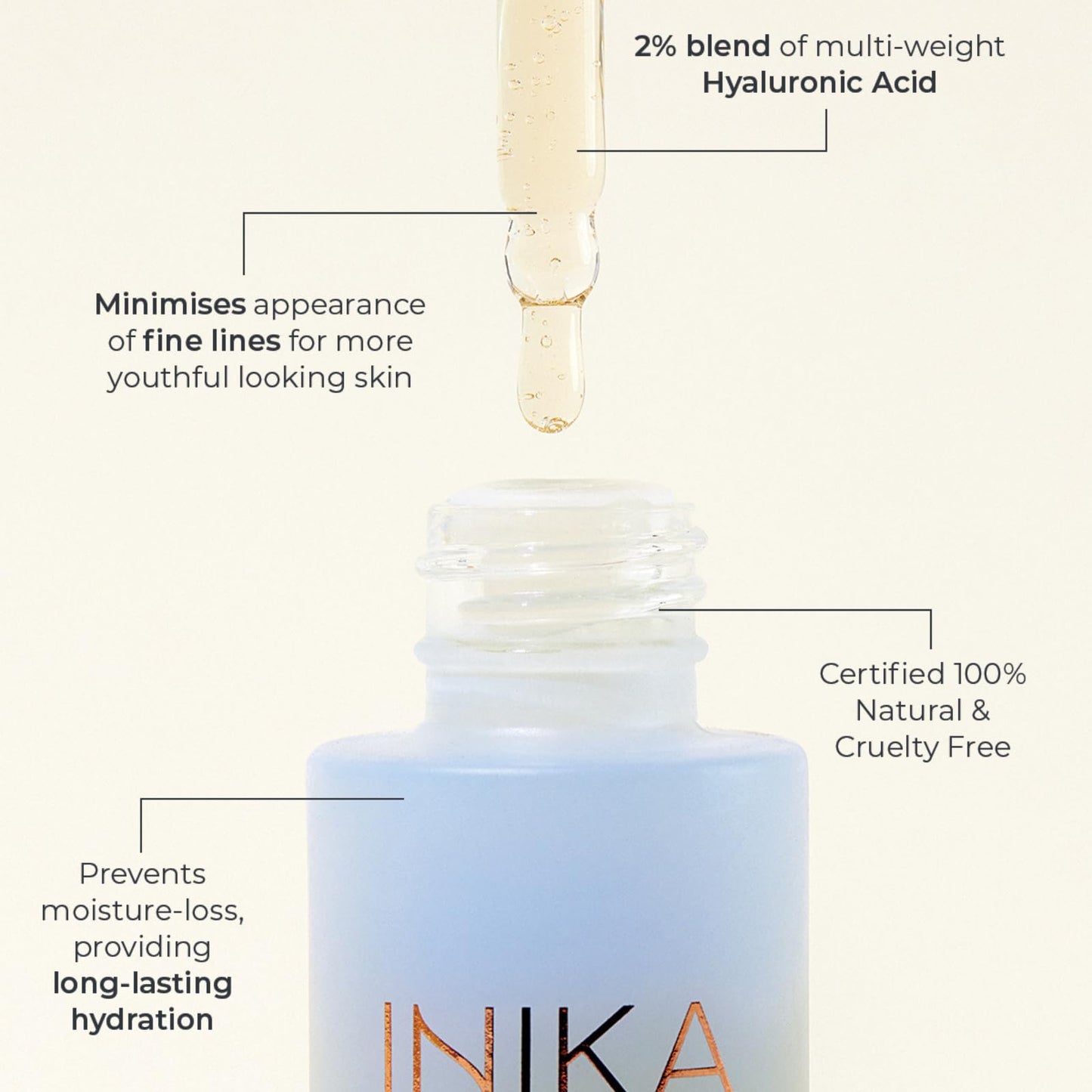 2% blend of multi-weight Hyaluronic Acid

Minimises appearance of fine lines for more youthful looking skin

Certified 100% Natural & Cruelty Free

Prevents moisture-loss, providing long-lasting hydration

INIKA