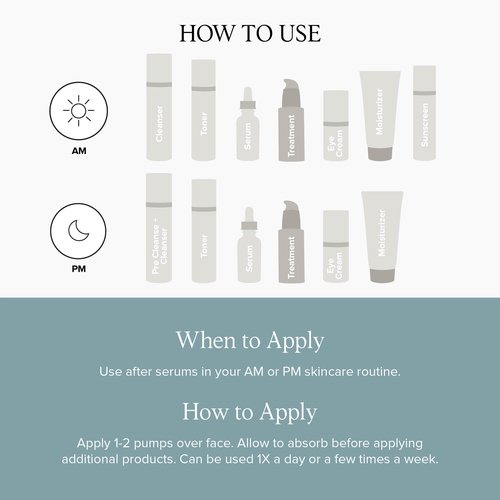 HOW TO USE

AM

Cleanser
Toner
Serum
Treatment
Eye Cream
Moisturizer
Sunscreen

PM

Pre Cleanse + Cleanser
Toner
Serum
Treatment
Eye Cream
Moisturizer

When to Apply

Use after serums in your AM or PM skincare routine.

How to Apply

Apply 1-2 pumps over face. Allow to absorb before applying additional products. Can be used 1X a day or a few times a week.