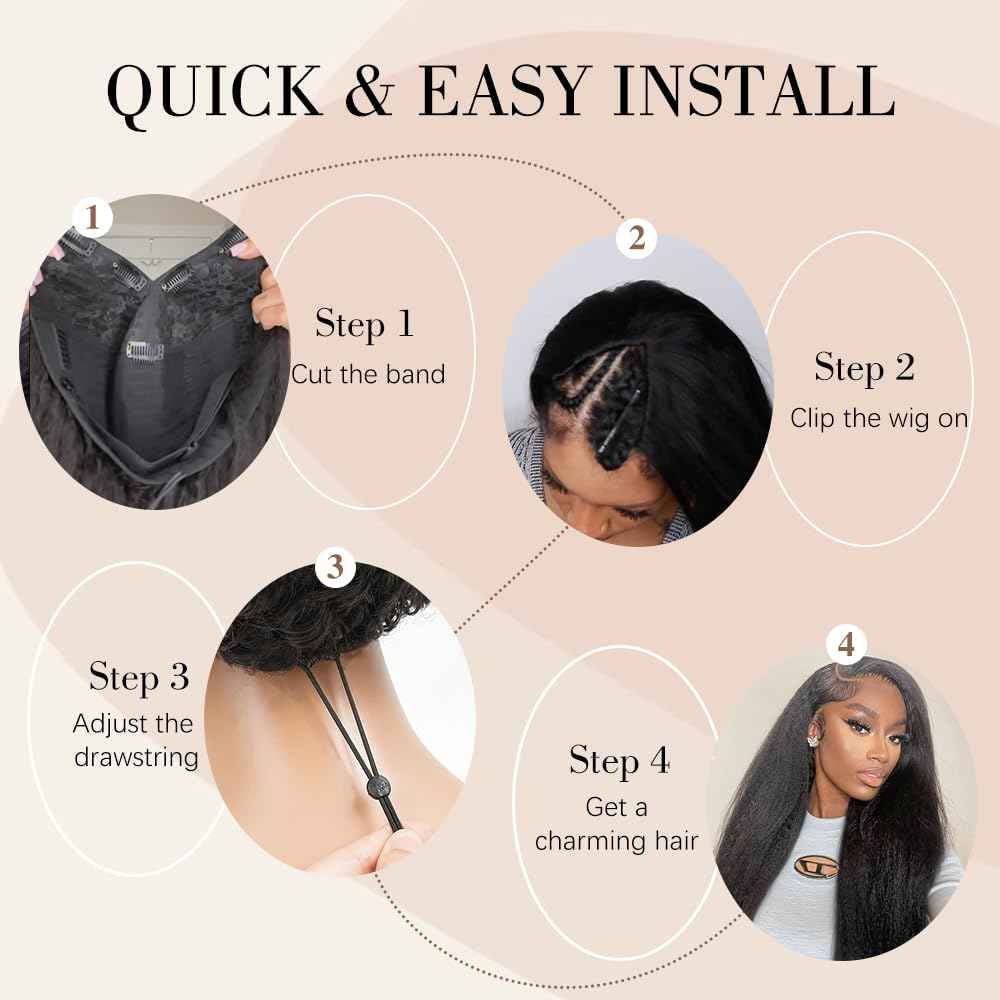 QUICK & EASY INSTALL

1

Step 1
Cut the band

2

Step 2
Clip the wig on

3

Step 3
Adjust the drawstring

4

Step 4
Get a charming hair