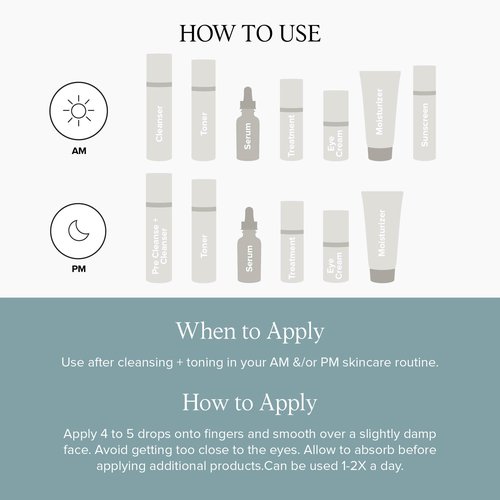 HOW TO USE

AM

Cleanser
Toner
Serum
Treatment
Eye Cream
Moisturizer
Sunscreen

PM

Pre Cleanse + Cleanser
Toner
Serum
Treatment
Eye Cream
Moisturizer

When to Apply

Use after cleansing + toning in your AM &/or PM skincare routine.

How to Apply

Apply 4 to 5 drops onto fingers and smooth over a slightly damp face. Avoid getting too close to the eyes. Allow to absorb before applying additional products.Can be used 1-2X a day.