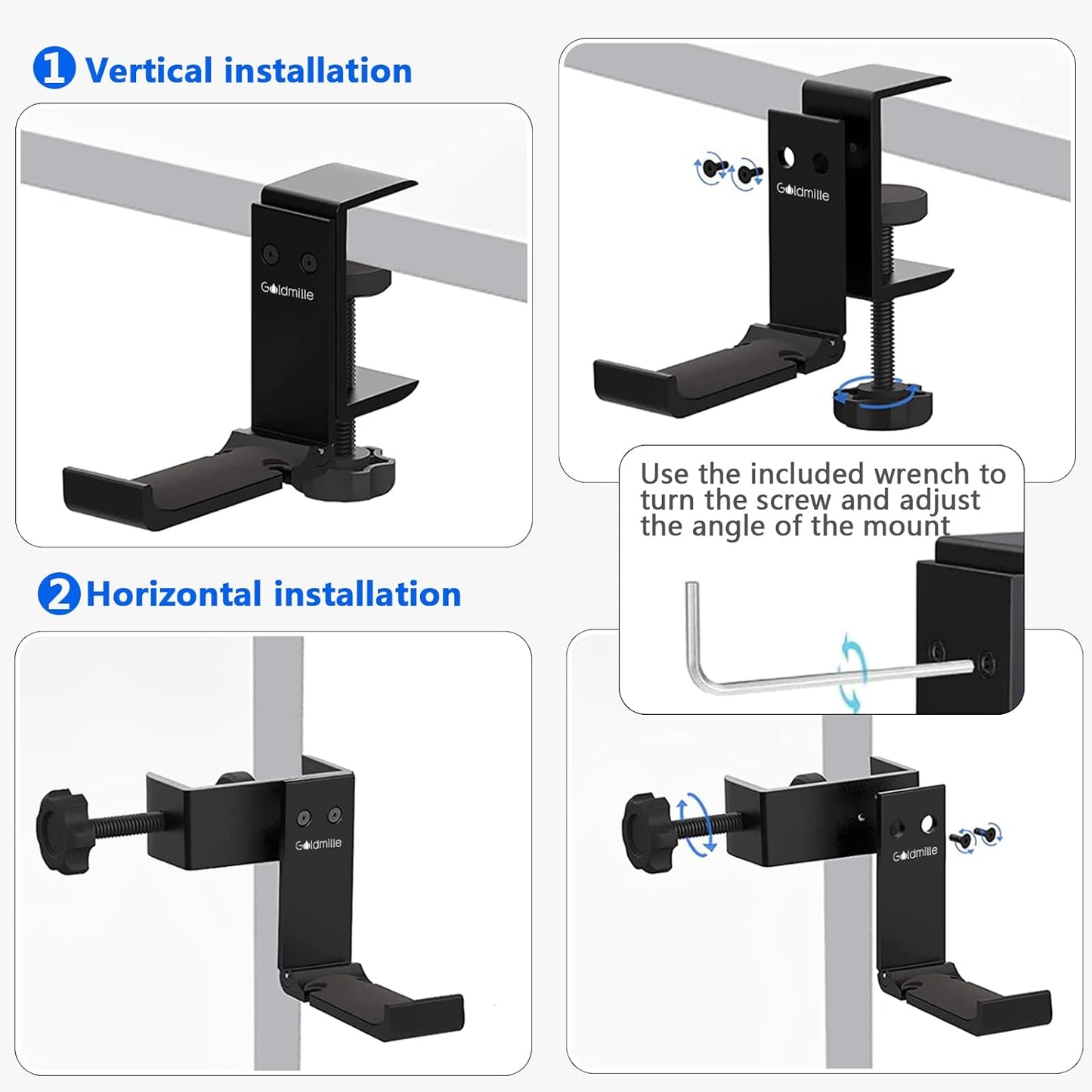 1 Vertical installation

Goldmille

Goldmille

Use the included wrench to turn the screw and adjust the angle of the mount

2 Horizontal installation

Goldmille

Goldmille