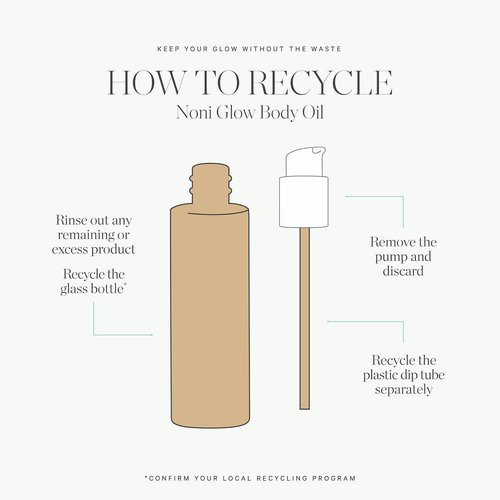 KEEP YOUR GLOW WITHOUT THE WASTE

HOW TO RECYCLE

Noni Glow Body Oil

Rinse out any remaining or excess product

Recycle the glass bottle*

Remove the pump and discard

Recycle the plastic dip tube separately

*CONFIRM YOUR LOCAL RECYCLING PROGRAM