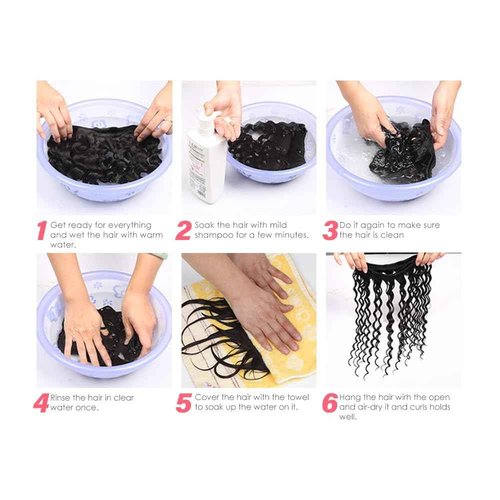 1 Get ready for everything and wet the hair with warm water.

2 Soak the hair with mild shampoo for a few minutes.

3 Do it again to make sure the hair is clean

4 Rinse the hair in clear water once.

5 Cover the hair with the towel to soak up the water on it.

6 Hang the hair wirh the open and air-dry it and curls holds well.