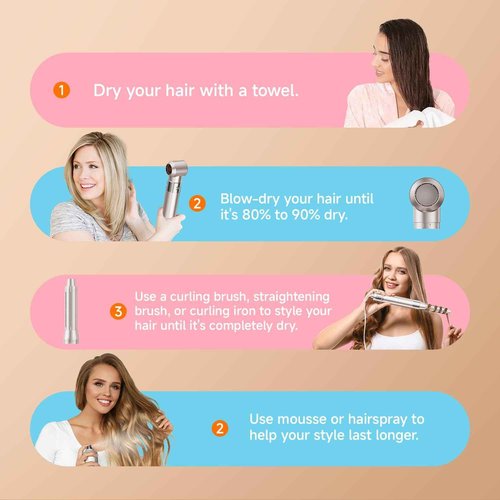 1 Dry your hair with a towel.

2 Blow-dry your hair until it's 80% to 90% dry.

3 Use a curling brush, straightening brush, or curling iron to style your hair until it's completely dry.

2 Use mousse or hairspray to help your style last longer.