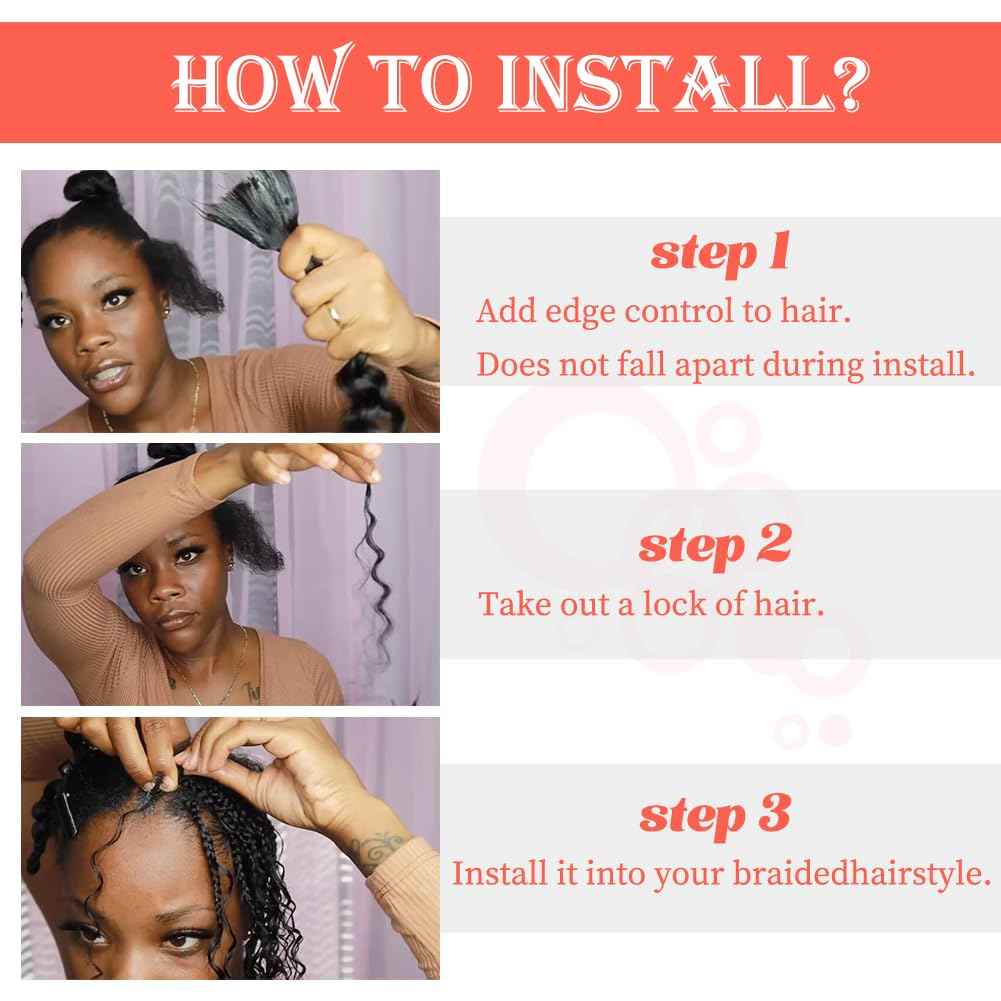 HOW TO INSTALL?

step 1
Add edge control to hair.
Does not fall apart during install.

step 2
Take out a lock of hair.

step 3
Install it into your braidedhairstyle.