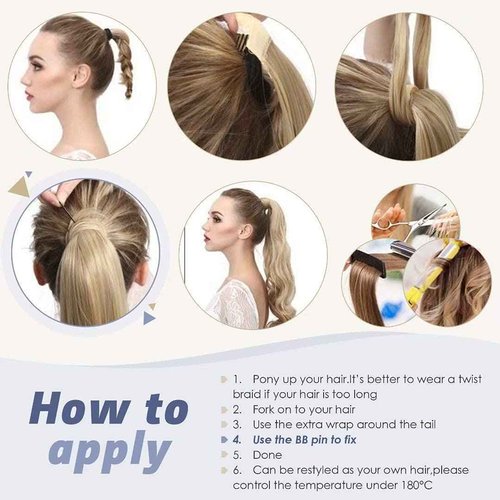 How to apply

1. Pony up your hair.It's better to wear a twist braid if your hair is too long
2. Fork on to your hair
3. Use the extra wrap around the tail
4. Use the BB pin to fix
5. Done
6. Can be restyled as your own hair,please control the temperature under 180°C