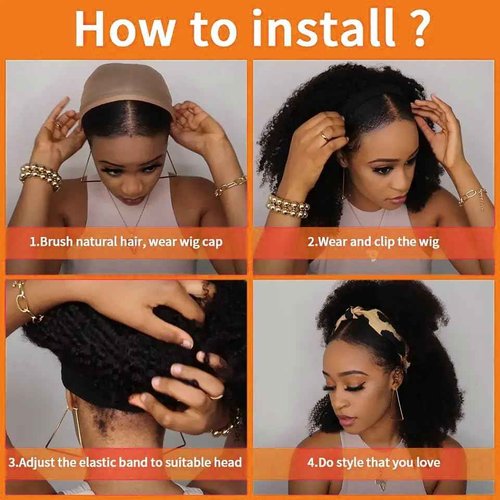 How to install ?

1.Brush natural hair, wear wig cap

2.Wear and clip the wig

3.Adjust the elastic band to suitable head

4.Do style that you love