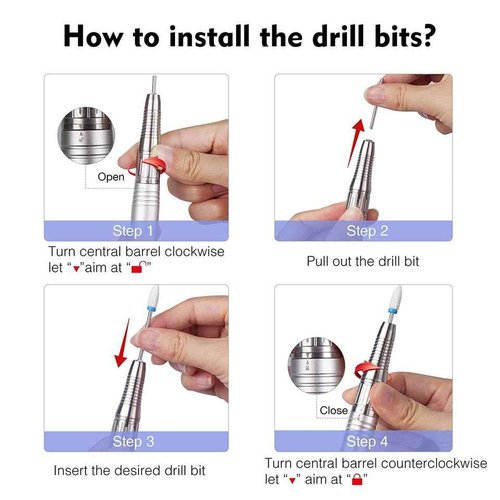 How to install the drill bits?

Open

Step 1

Turn central barrel clockwise let "▼"aim at "🔓"

Step 2

Pull out the drill bit

Step 3

Insert the desired drill bit

Close

Step 4

Turn central barrel counterclockwise let "▼" aim at "🔒"