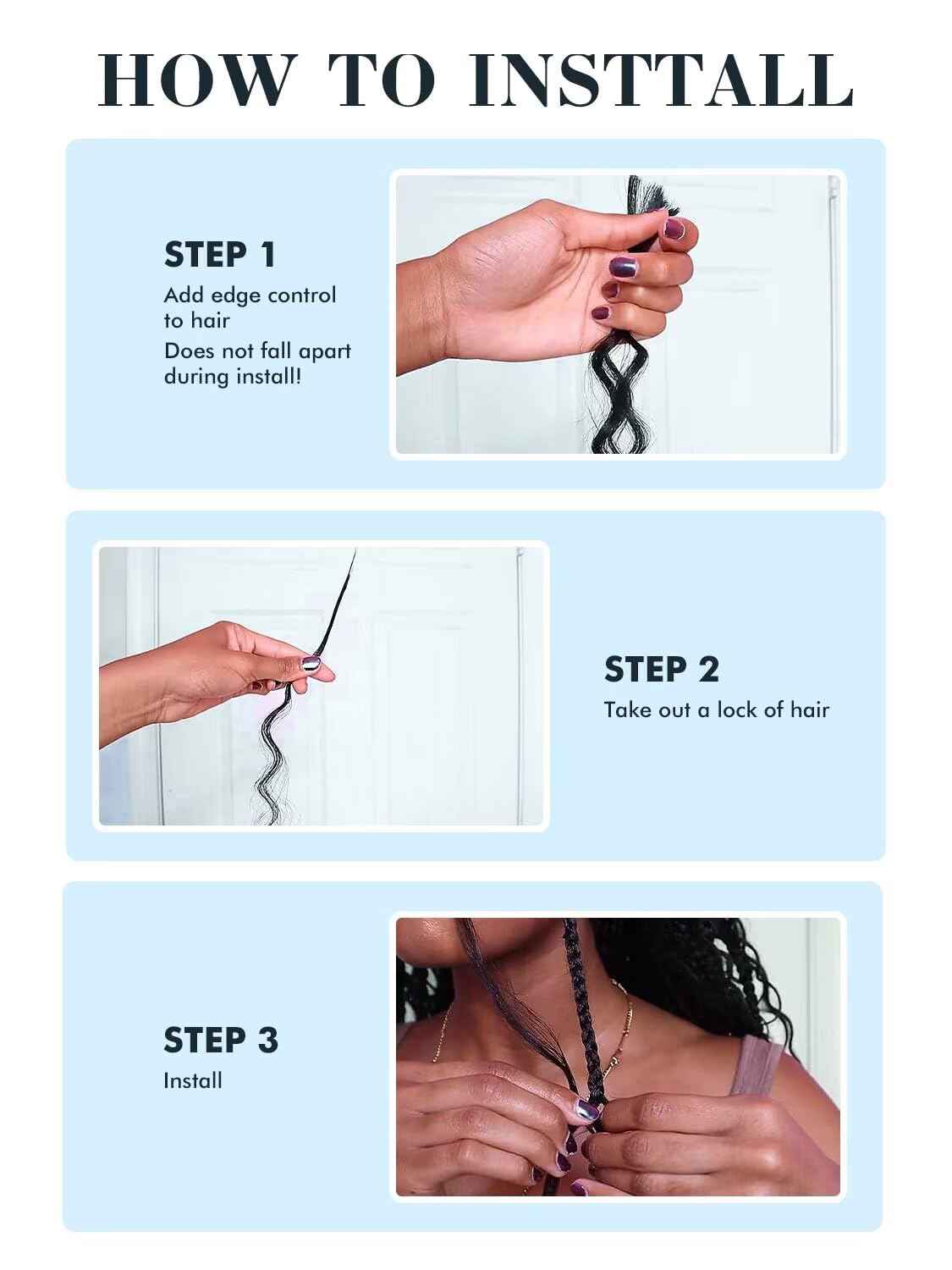 HOW TO INSTTALL

STEP 1
Add edge control to hair
Does not fall apart during install!

STEP 2
Take out a lock of hair

STEP 3
Install