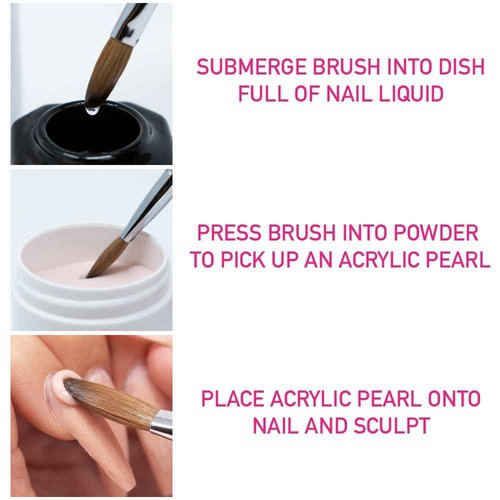 SUBMERGE BRUSH INTO DISH FULL OF NAIL LIQUID

PRESS BRUSH INTO POWDER TO PICK UP AN ACRYLIC PEARL

PLACE ACRYLIC PEARL ONTO NAIL AND SCULPT