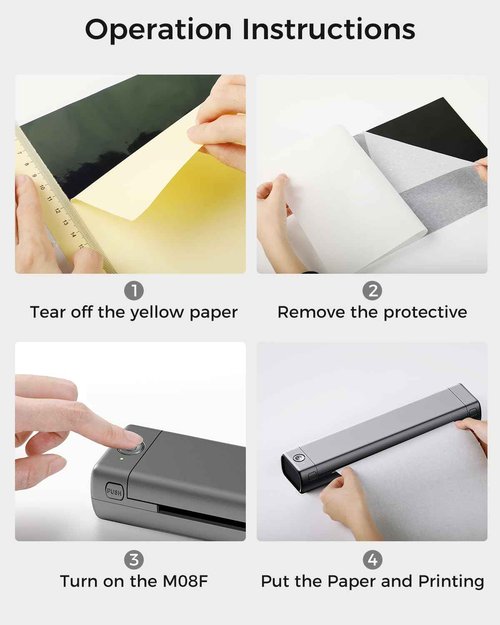 Operation Instructions

1
Tear off the yellow paper

2
Remove the protective

PUSH

3
Turn on the M08F

4
Put the Paper and Printing