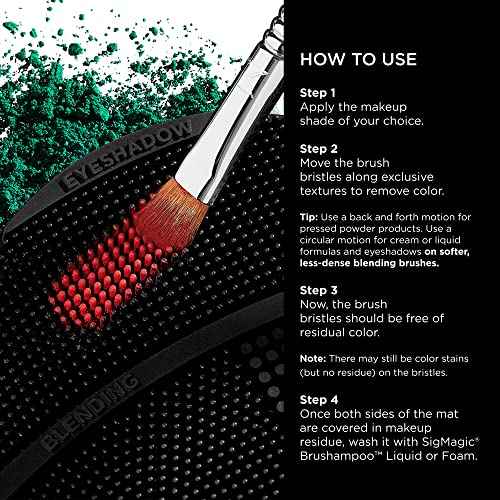 EYESHADOW

BLENDING

HOW TO USE

Step 1
Apply the makeup shade of your choice.

Step 2
Move the brush bristles along exclusive textures to remove color.

Tip: Use a back and forth motion for pressed powder products. Use a circular motion for cream or liquid formulas and eyeshadows on softer, less-dense blending brushes.

Step 3
Now, the brush bristles should be free of residual color.

Note: There may still be color stains (but no residue) on the bristles.

Step 4
Once both sides of the mat are covered in makeup residue, wash it with SigMagic® Brushampoo™ Liquid or Foam.