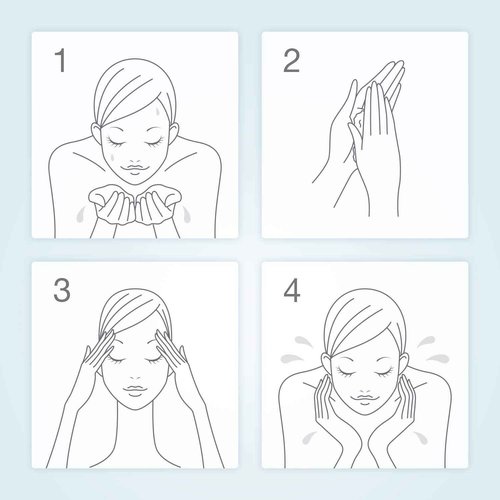 1

2

3

4