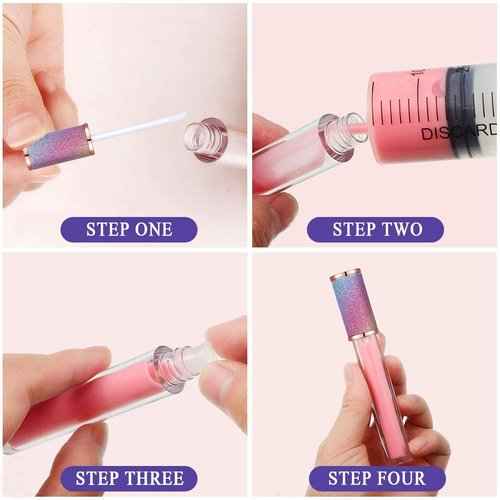 STEP ONE

DISCARD

STEP TWO

STEP THREE

STEP FOUR