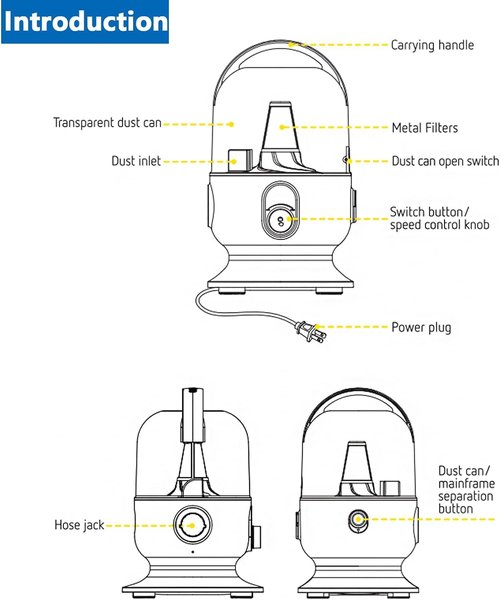 Introduction

Carrying handle

Transparent dust can

Metal Filters

Dust inlet

Dust can open switch

Switch button/ speed control knob

Power plug

Hose jack

Dust can/ mainframe separation button