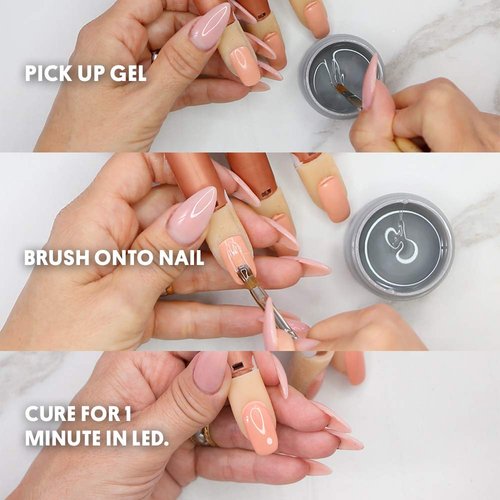 PICK UP GEL

BRUSH ONTO NAIL

CURE FOR 1 MINUTE IN LED.