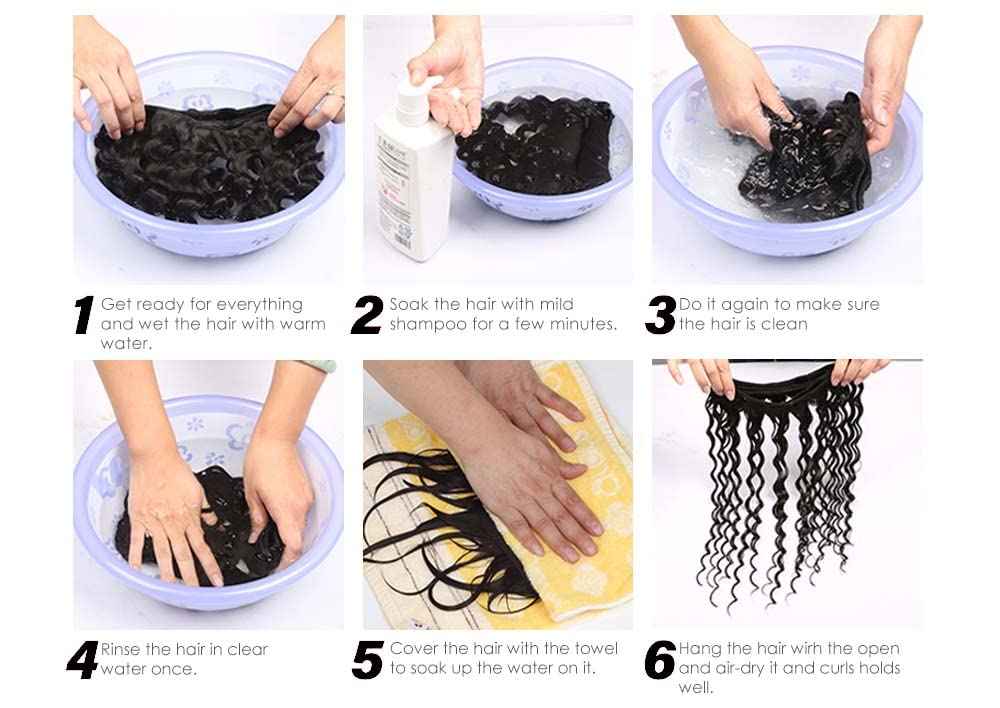 1 Get ready for everything and wet the hair with warm water.

2 Soak the hair with mild shampoo for a few minutes.

3 Do it again to make sure the hair is clean

4 Rinse the hair in clear water once.

5 Cover the hair with the towel to soak up the water on it.

6 Hang the hair wirh the open and air-dry it and curls holds well.