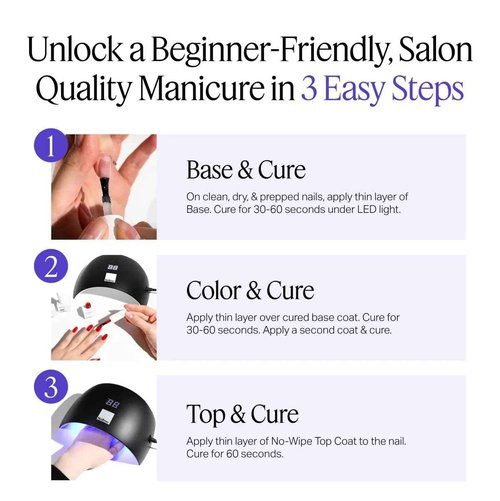 Unlock a Beginner-Friendly, Salon Quality Manicure in 3 Easy Steps

1

Base & Cure

On clean, dry, & prepped nails, apply thin layer of Base. Cure for 30-60 seconds under LED light.

2

Color & Cure

Apply thin layer over cured base coat. Cure for 30-60 seconds. Apply a second coat & cure.

3

Top & Cure

Apply thin layer of No-Wipe Top Coat to the nail. Cure for 60 seconds.