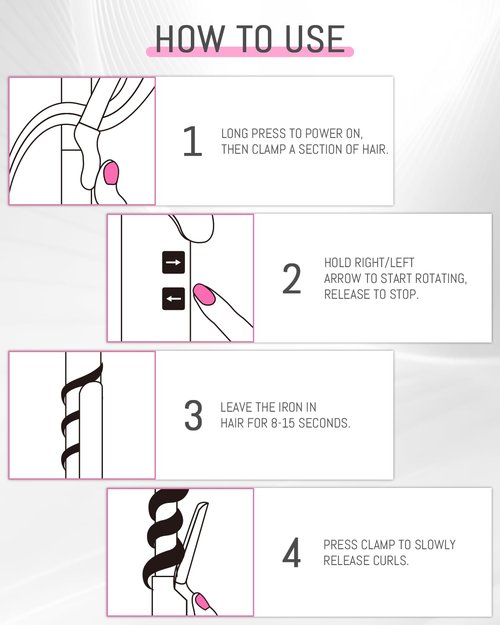 HOW TO USE

1 LONG PRESS TO POWER ON, THEN CLAMP A SECTION OF HAIR.

→
←

2 HOLD RIGHT/LEFT ARROW TO START ROTATING, RELEASE TO STOP.

3 LEAVE THE IRON IN HAIR FOR 8-15 SECONDS.

4 PRESS CLAMP TO SLOWLY RELEASE CURLS.