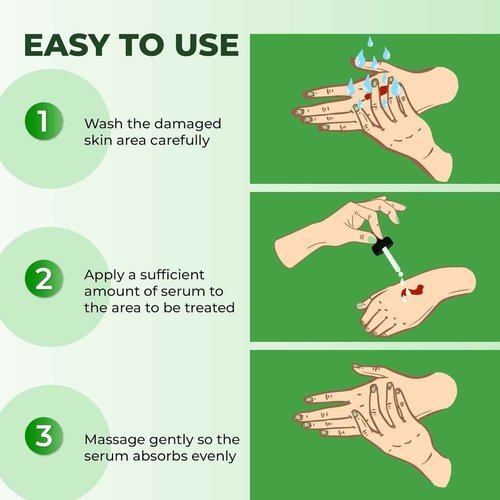 EASY TO USE

1

Wash the damaged skin area carefully

2

Apply a sufficient amount of serum to the area to be treated

3

Massage gently so the serum absorbs evenly