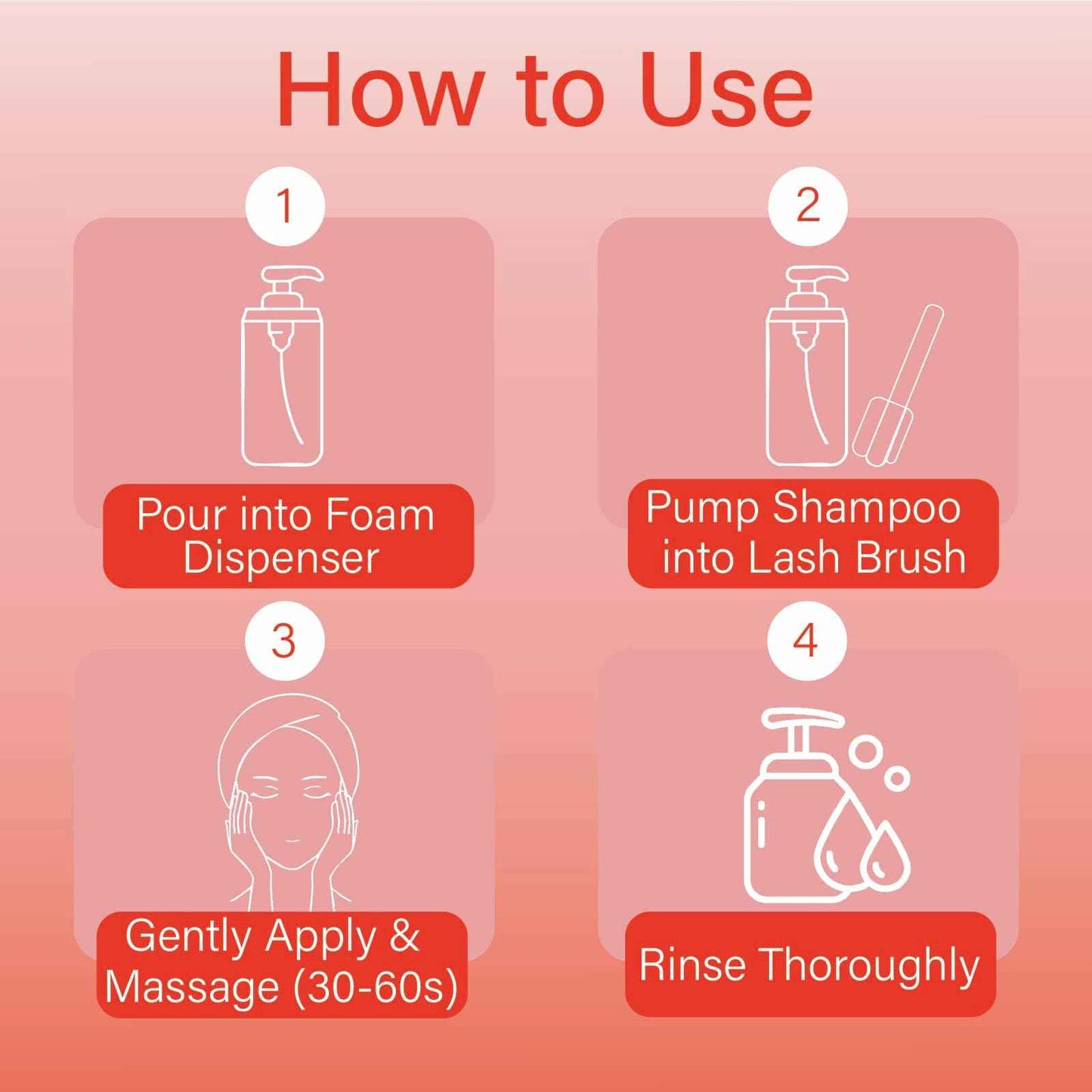 How to Use

1

Pour into Foam Dispenser

2

Pump Shampoo into Lash Brush

3

Gently Apply & Massage (30-60s)

4

Rinse Thoroughly