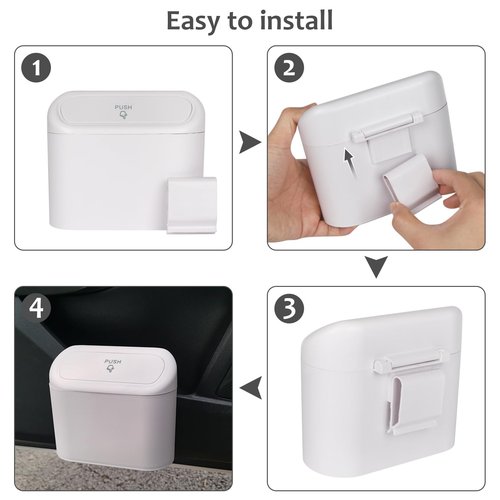 Easy to install

1

PUSH

2

3

4

PUSH