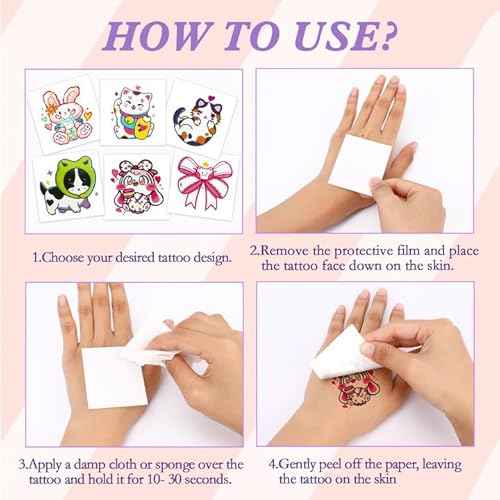 HOW TO USE?

1.Choose your desired tattoo design.

2.Remove the protective film and place the tattoo face down on the skin.

3.Apply a damp cloth or sponge over the tattoo and hold it for 10- 30 seconds.

4.Gently peel off the paper, leaving the tattoo on the skin