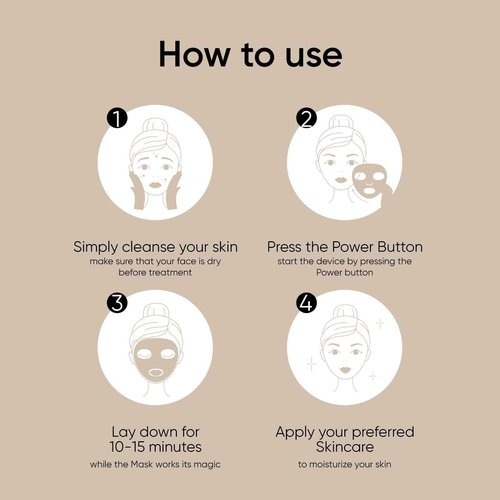 How to use

1

Simply cleanse your skin
make sure that your face is dry before treatment

2

Press the Power Button
start the device by pressing the Power button

3

Lay down for 10-15 minutes
while the Mask works its magic

4

Apply your preferred Skincare
to moisturize your skin