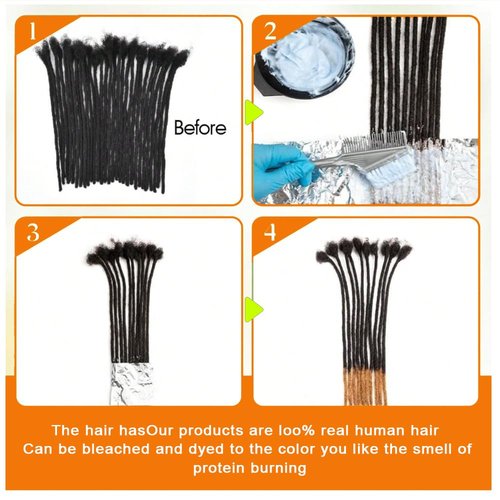 1

Before

2

3

4

The hair hasOur products are loo% real human hair
Can be bleached and dyed to the color you like the smell of protein burning