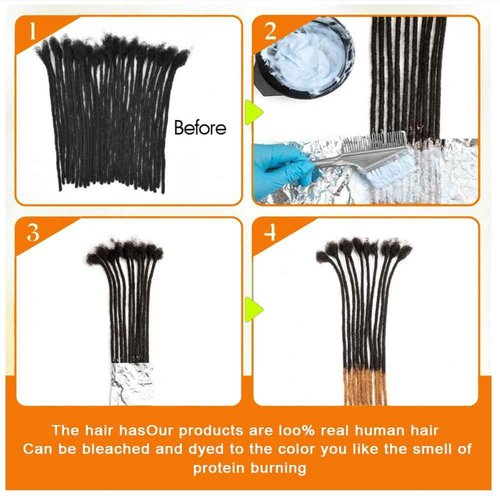 1

Before

2

3

4

The hair hasOur products are loo% real human hair
Can be bleached and dyed to the color you like the smell of protein burning