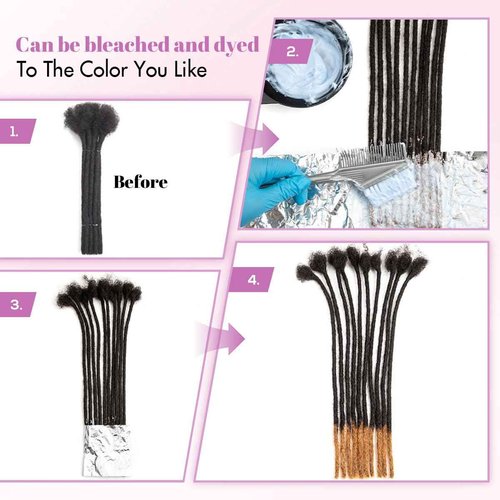 Can be bleached and dyed
To The Color You Like

1.

Before

2.

3.

4.