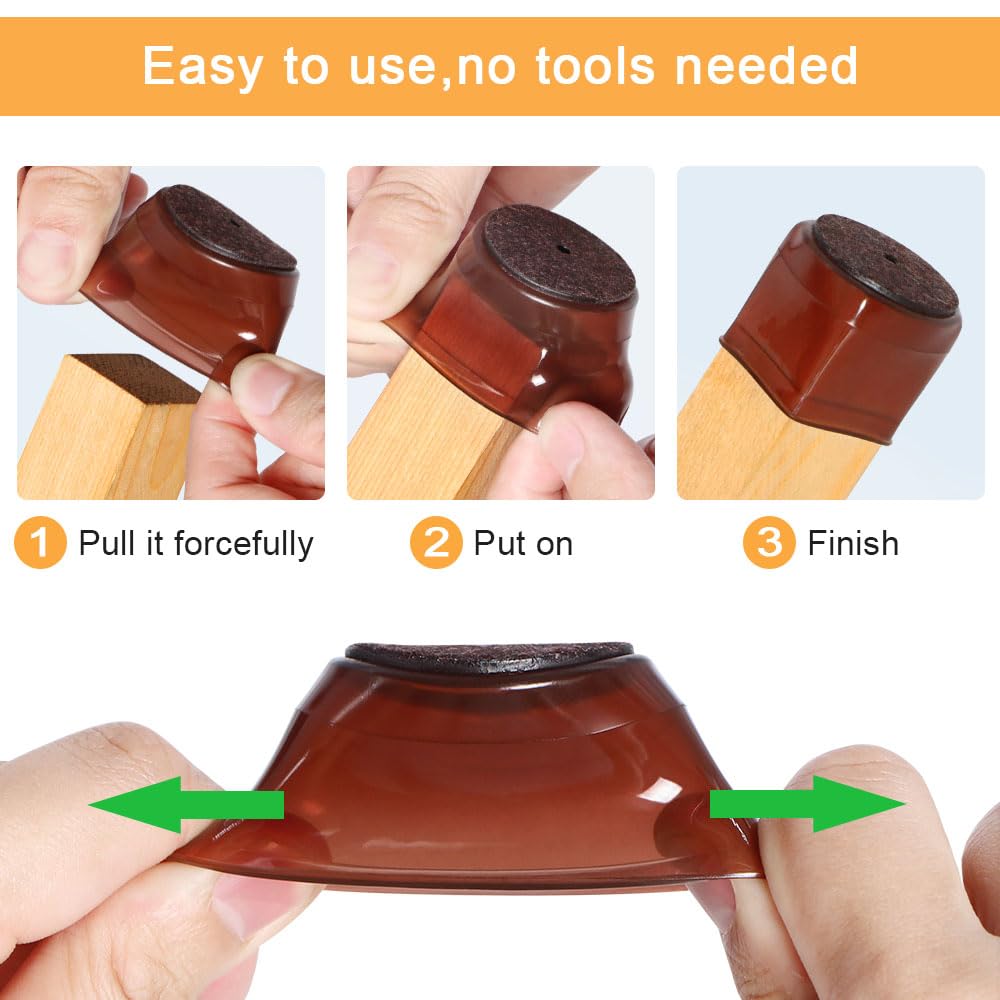 Easy to use,no tools needed

1 Pull it forcefully

2 Put on

3 Finish