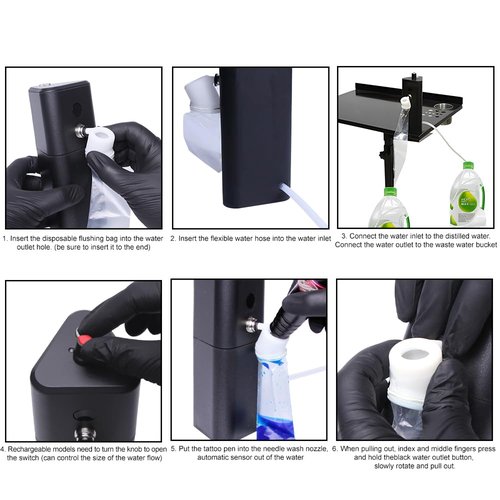 1. Insert the disposable flushing bag into the water outlet hole. (be sure to insert it to the end)

2. Insert the flexible water hose into the water inlet

3. Connect the water inlet to the distilled water. Connect the water outlet to the waste water bucket

4. Rechargeable models need to turn the knob to open the switch (can control the size of the water flow)

5. Put the tattoo pen into the needle wash nozzle, automatic sensor out of the water

6. When pulling out, index and middle fingers press and hold theblack water outlet button, slowly rotate and pull out.