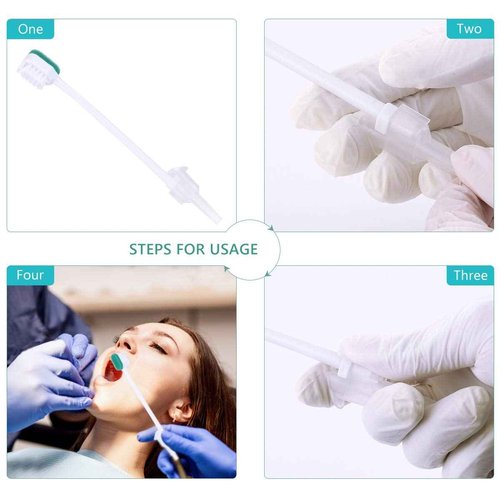 One

Two

STEPS FOR USAGE

Four

Three