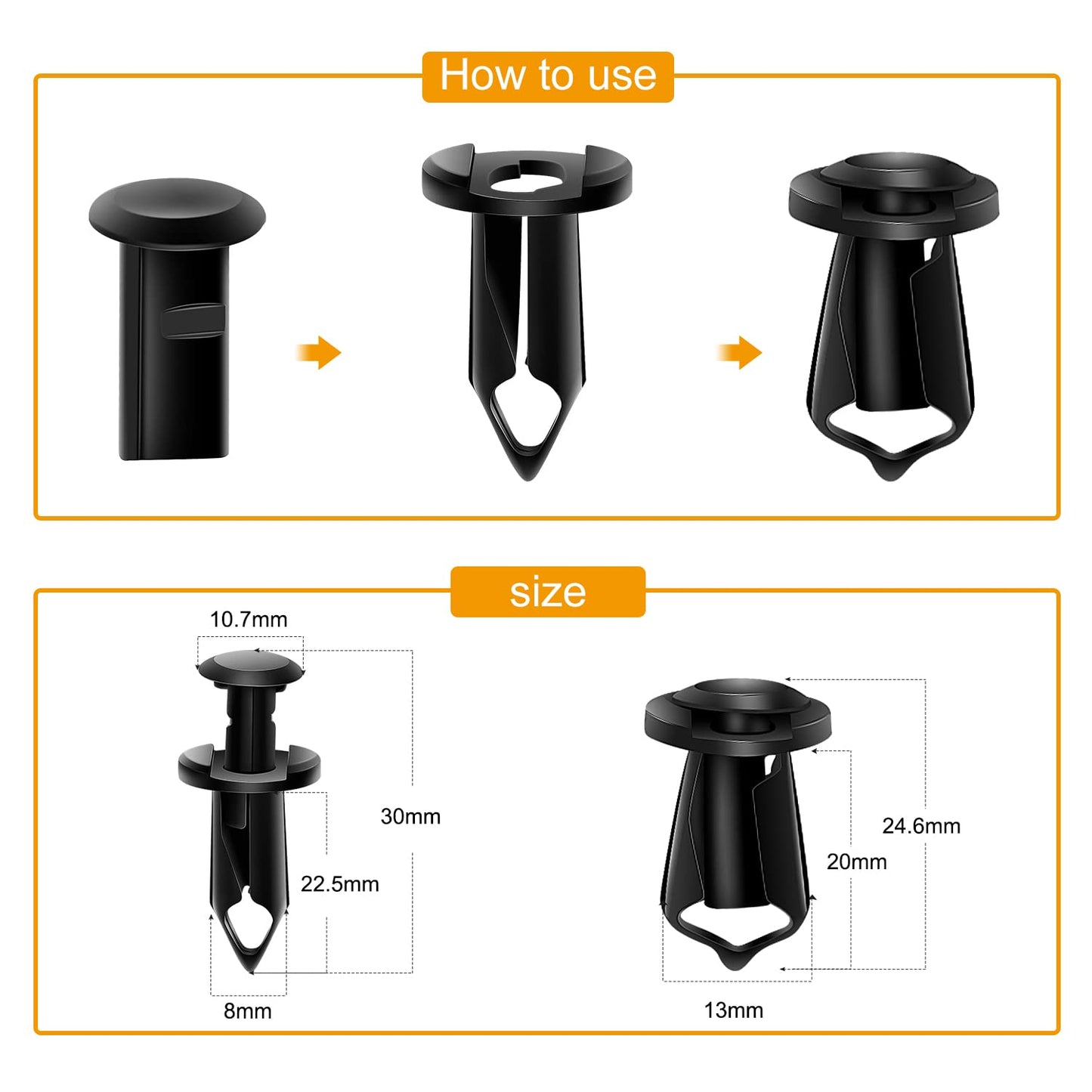 How to use

size

10.7mm

30mm

22.5mm

8mm

24.6mm

20mm

13mm