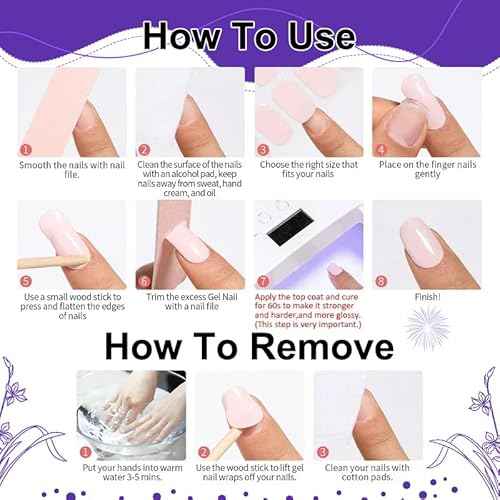 How To Use

1 Smooth the nails with nail file.

2 Clean the surface of the nails with an alcohol pad, keep nails away from sweat, hand cream, and oil

3 Choose the right size that fits your nails

4 Place on the finger nails gently

5 Use a small wood stick to press and flatten the edges of nails

6 Trim the excess Gel Nail with a nail file

7 Apply the top coat and cure for 60s to make it stronger and harder,and more glossy. (This step is very important.)

8 Finish!

How To Remove

1 Put your hands into warm water 3-5 mins.

2 Use the wood stick to lift gel nail wraps off your nails.

3 Clean your nails with cotton pads.