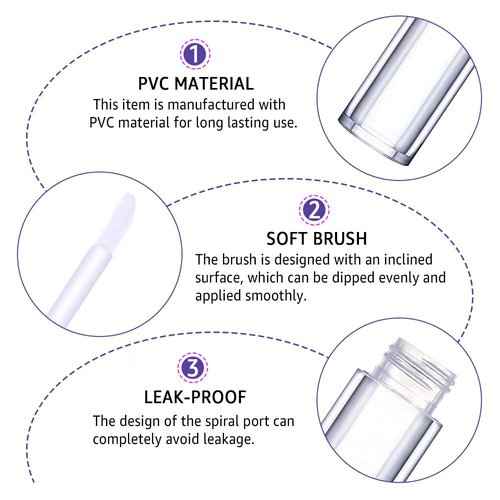 1
PVC MATERIAL
This item is manufactured with PVC material for long lasting use.

2
SOFT BRUSH
The brush is designed with an inclined surface, which can be dipped evenly and applied smoothly.

3
LEAK-PROOF
The design of the spiral port can completely avoid leakage.