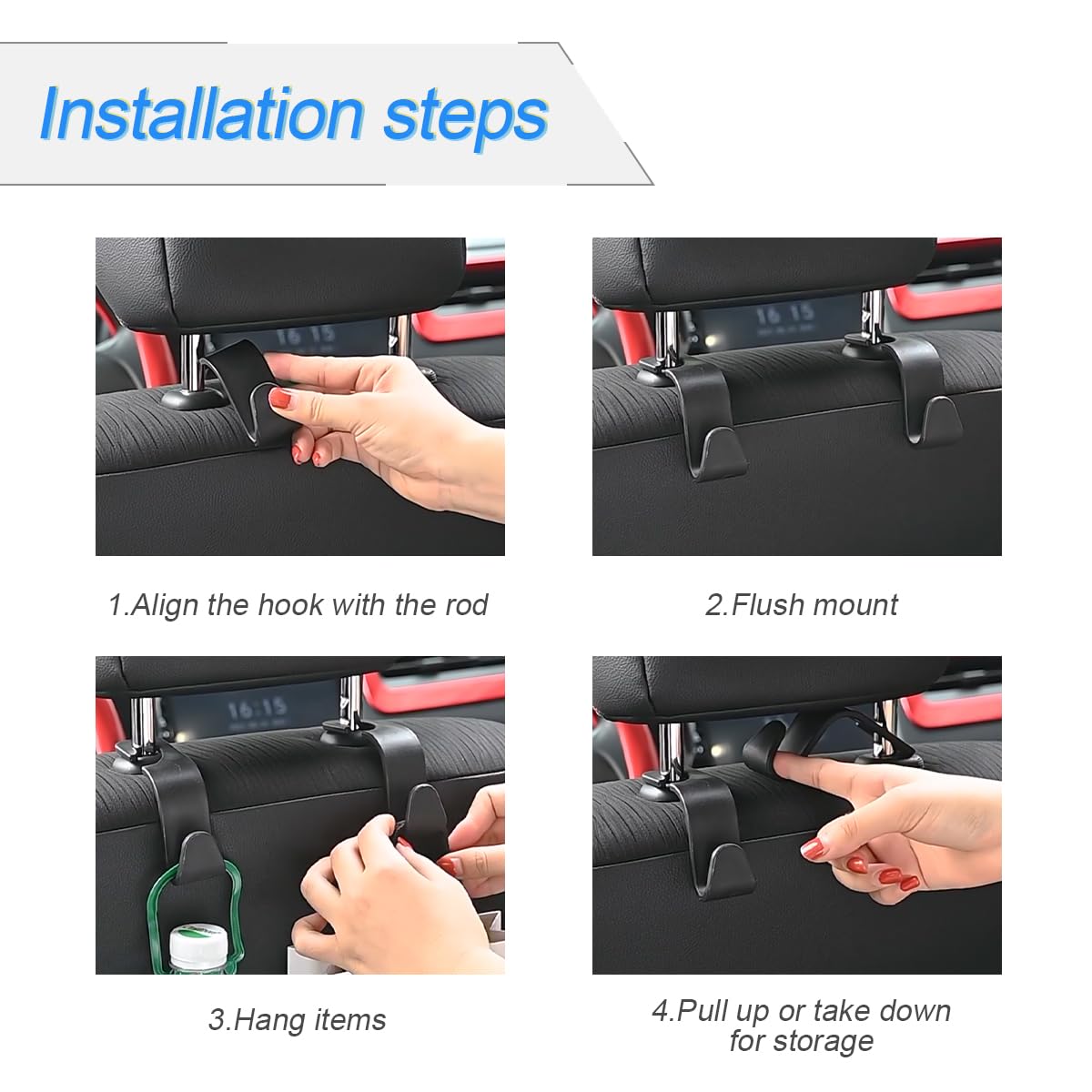 Installation steps

16 15

1.Align the hook with the rod

16 15

2.Flush mount

16:15

3.Hang items

4.Pull up or take down for storage