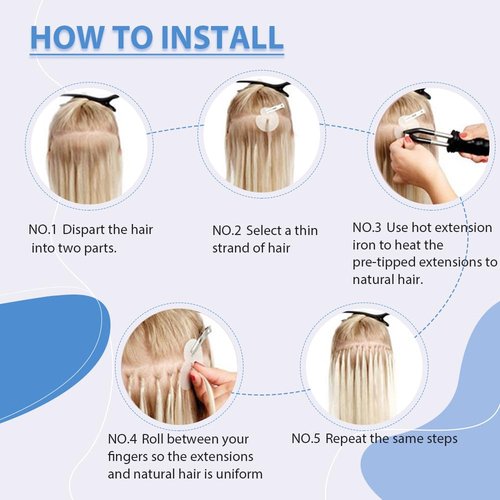 HOW TO INSTALL

NO.1 Dispart the hair into two parts.

NO.2 Select a thin strand of hair

NO.3 Use hot extension iron to heat the pre-tipped extensions to natural hair.

NO.4 Roll between your fingers so the extensions and natural hair is uniform

NO.5 Repeat the same steps