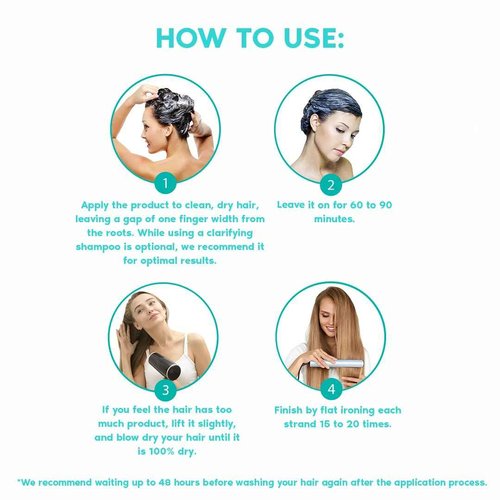 HOW TO USE:

1

Apply the product to clean, dry hair, leaving a gap of one finger width from the roots. While using a clarifying shampoo is optional, we recommend it for optimal results.

2

Leave it on for 60 to 90 minutes.

3

If you feel the hair has too much product, lift it slightly, and blow dry your hair until it is 100% dry.

4

Finish by flat ironing each strand 15 to 20 times.

*We recommend waiting up to 48 hours before washing your hair again after the application process.