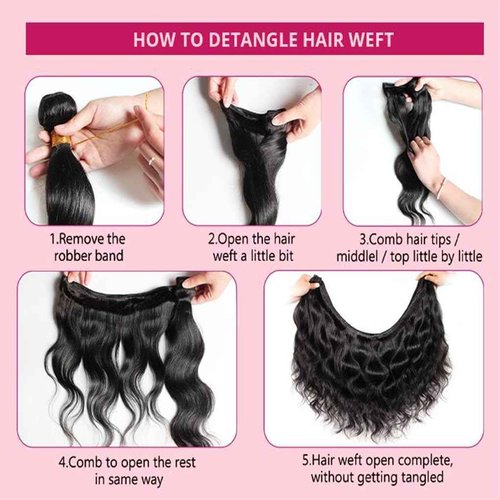 HOW TO DETANGLE HAIR WEFT

1.Remove the robber band

2.Open the hair weft a little bit

3.Comb hair tips / middlel / top little by little

4.Comb to open the rest in same way

5.Hair weft open complete, without getting tangled