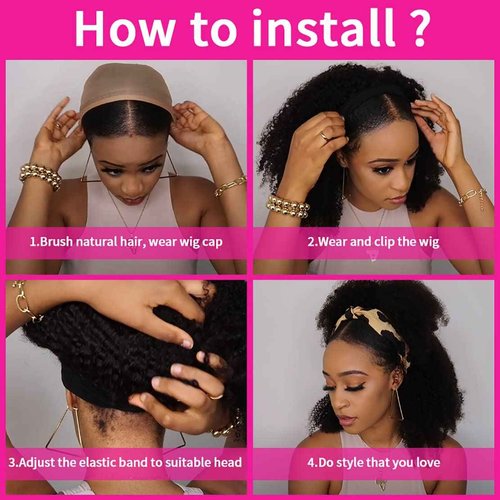 How to install ?

1.Brush natural hair, wear wig cap

2.Wear and clip the wig

3.Adjust the elastic band to suitable head

4.Do style that you love